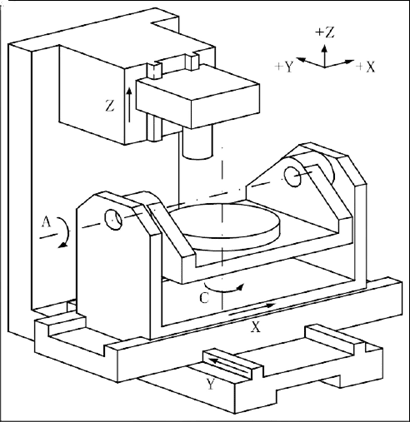 +Z
+Y
+X
Z
A
C
X
Y